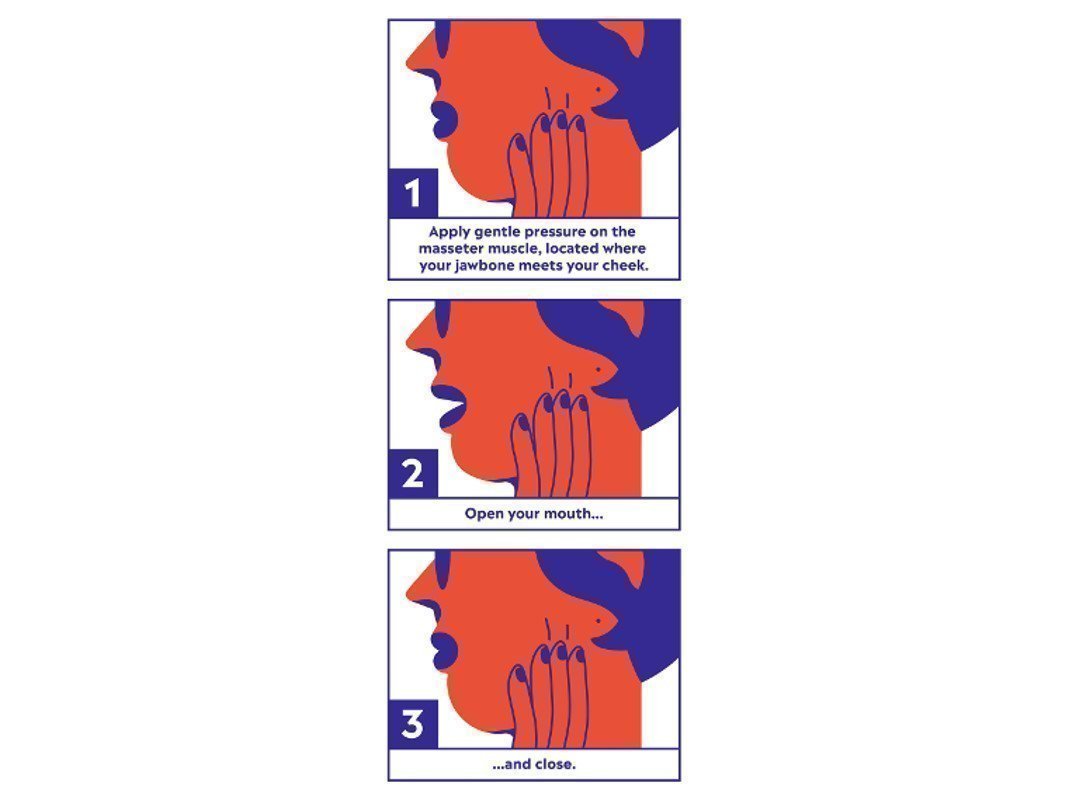 1

Apply gentle pressure on the masseter muscle, located where your jawbone meets your cheek.

2

Open your mouth...

3

...and close.